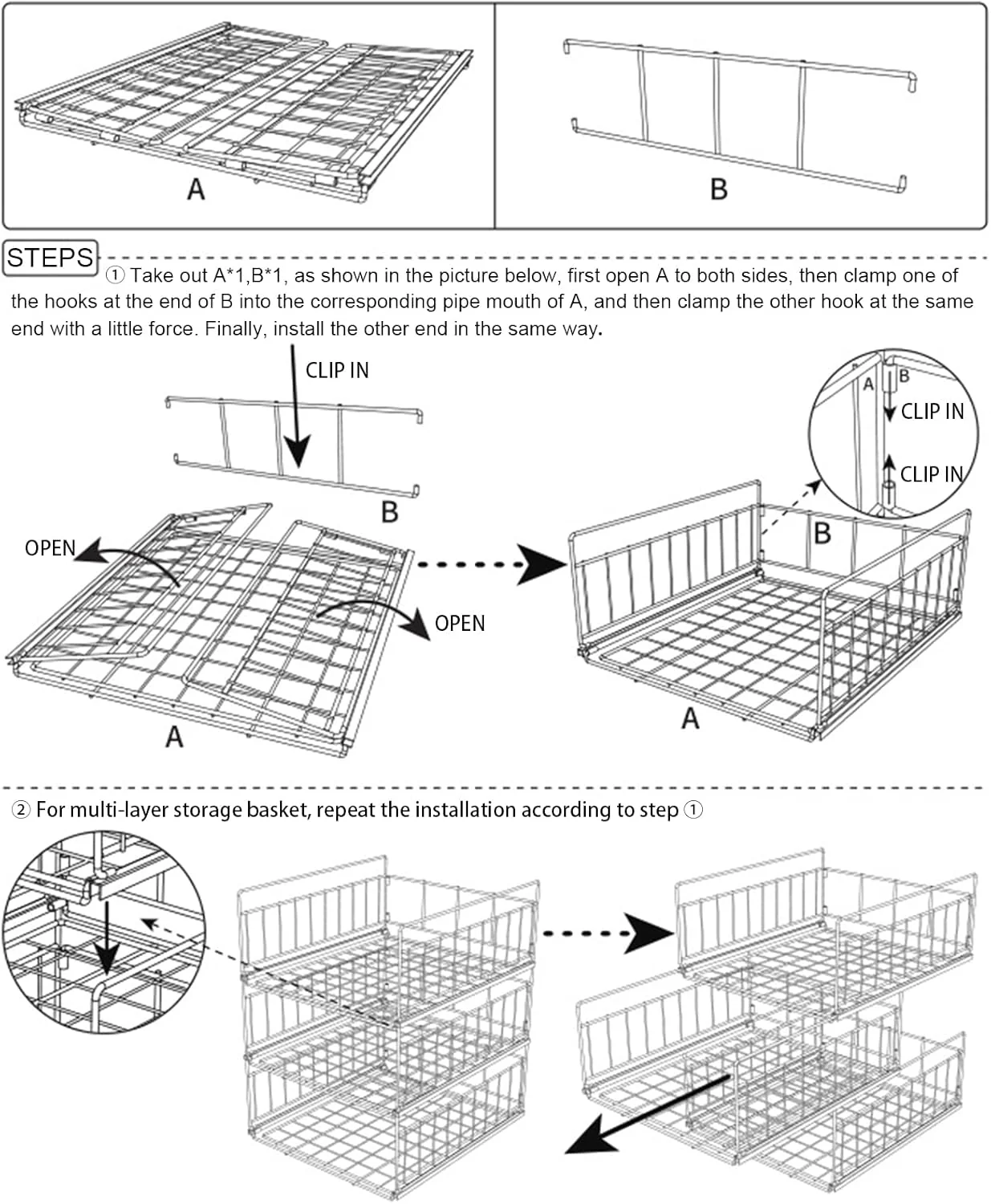 A

B

STEPS

① Take out A*1,B*1, as shown in the picture below, first open A to both sides, then clamp one of the hooks at the end of B into the corresponding pipe mouth of A, and then clamp the other hook at the same end with a little force. Finally, install the other end in the same way.

CLIP IN

B

OPEN

OPEN

A

A

B

CLIP IN

CLIP IN

B

A

② For multi-layer storage basket, repeat the installation according to step ①